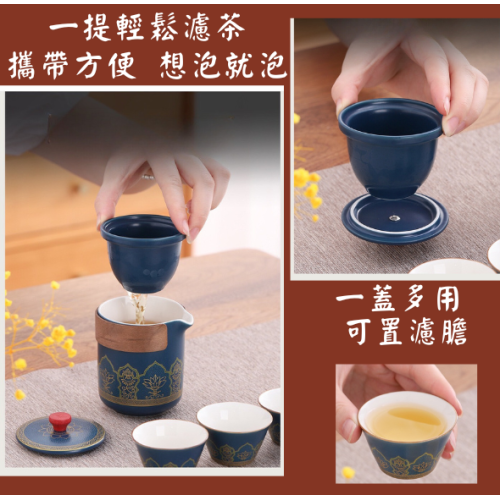 一提輕鬆濾茶
攜帶方便 想泡就泡

一蓋多用
可置濾膽